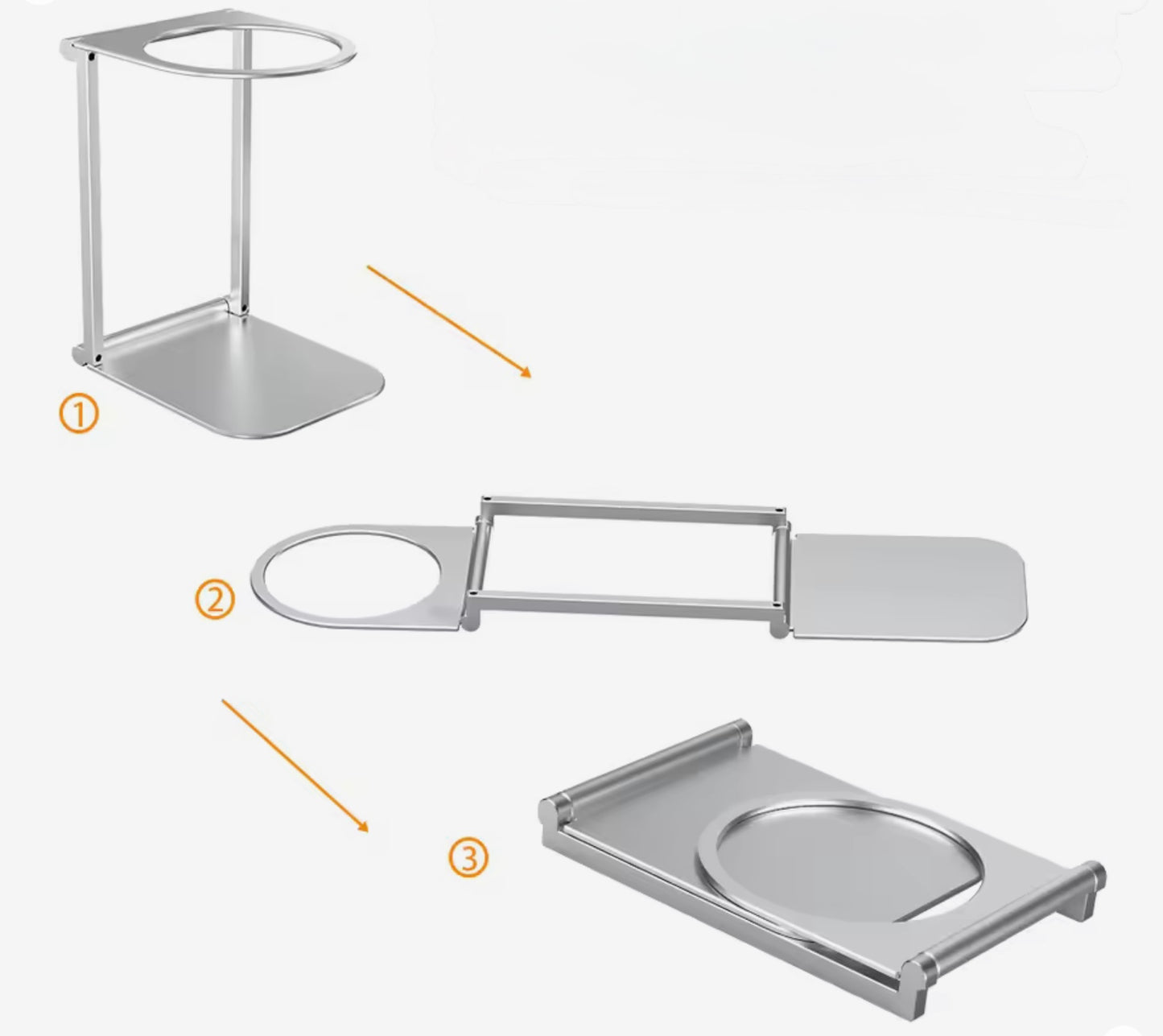 ①

②

③