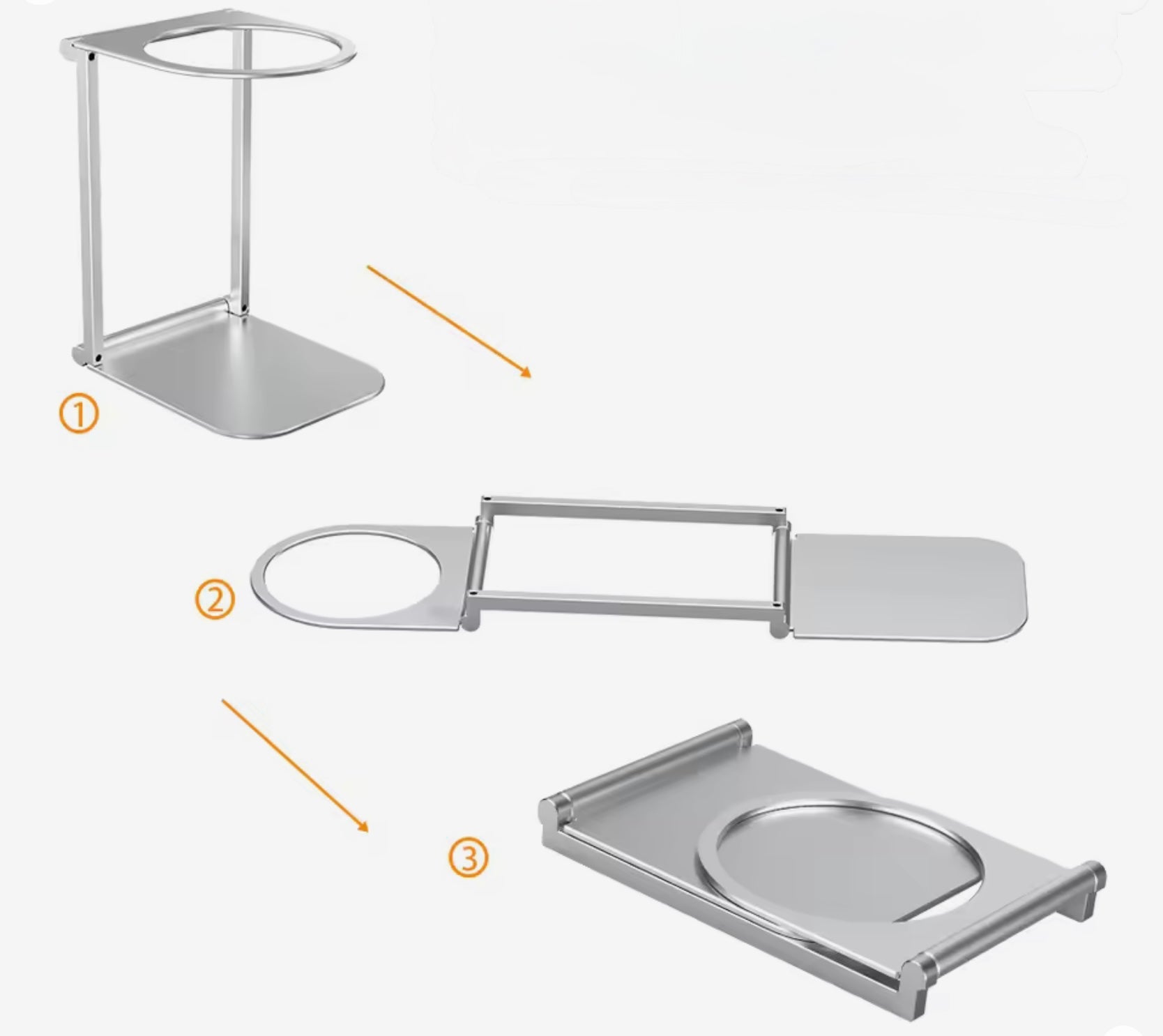 ①

②

③